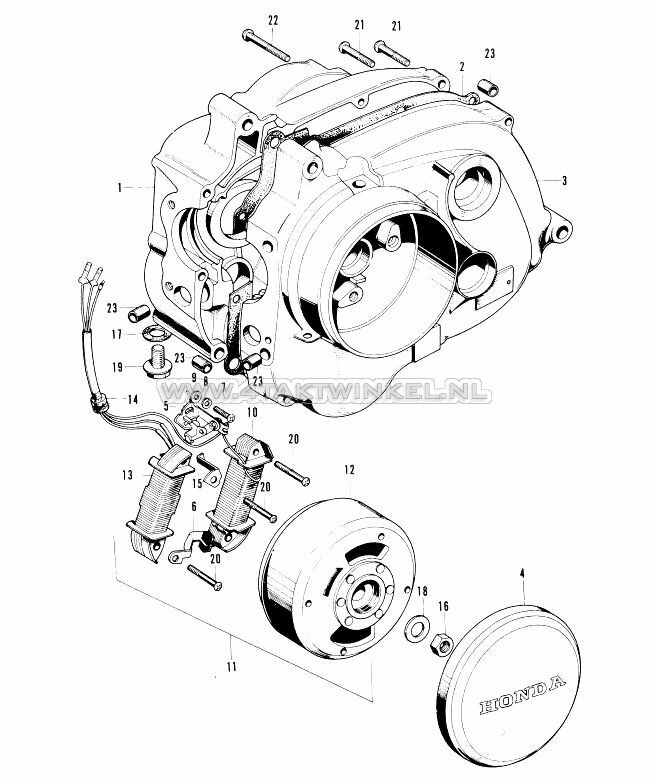 22
21
21
2
23
1
3
23
17
19
23
9
8
7
23
WWW.4TAKTWINKEL.NL
14
5
10
20
13
15
20
12
6
20
18
16
4
11
HONDA